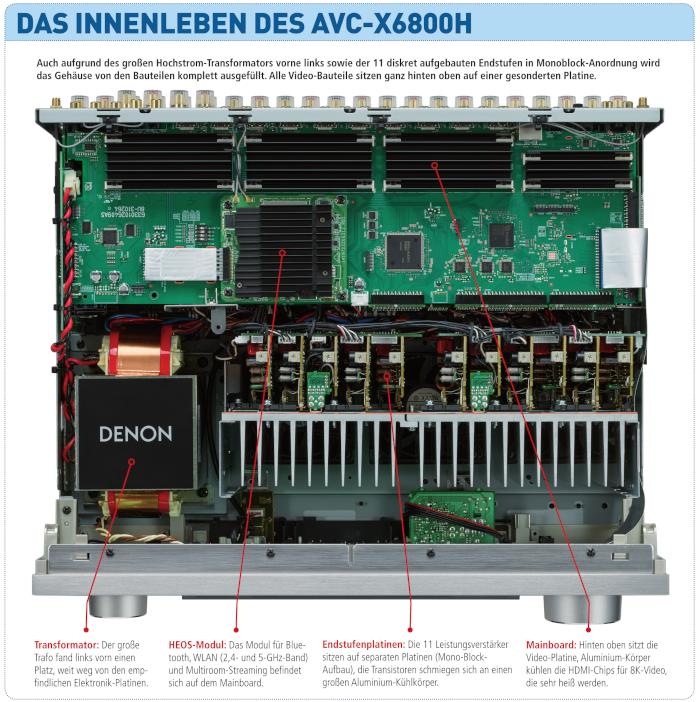 DAS INNENLEBEN DES AVC-X6800H

Auch aufgrund des großen Hochstrom-Transformators vorne links sowie der 11 diskret aufgebauten Endstufen in Monoblock-Anordnung wird das Gehäuse von den Bauteilen komplett ausgefüllt. Alle Video-Bauteile sitzen ganz hinten oben auf einer gesonderten Platine.

DENON

Transformator: Der große Trafo fand links vorn einen Platz, weit weg von den empfindlichen Elektronik-Platinen.

HEOS-Modul: Das Modul für Bluetooth, WLAN (2,4- und 5-GHz-Band) und Multiroom-Streaming befindet sich auf dem Mainboard.

Endstufenplatinen: Die 11 Leistungsverstärker sitzen auf separaten Platinen (Mono-Block-Aufbau), die Transistoren schmiegen sich an einen großen Aluminium-Kühlkörper.

Mainboard: Hinten oben sitzt die Video-Platine, Aluminium-Körper kühlen die HDMI-Chips für 8K-Video, die sehr heiß werden.