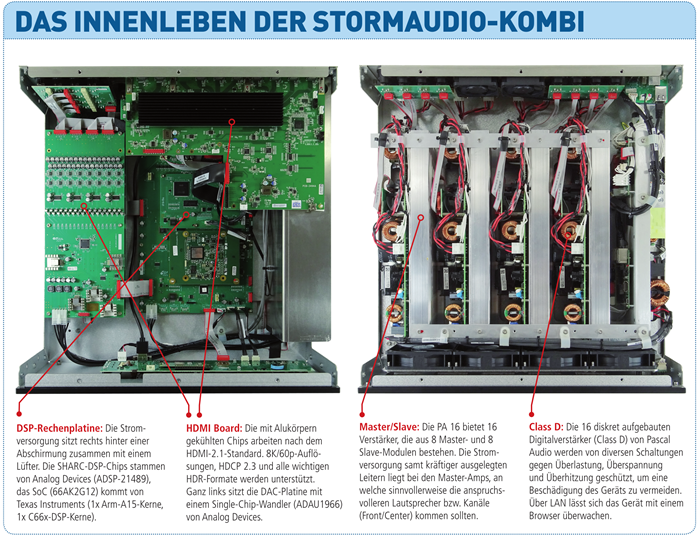 DAS INNENLEBEN DER STORMAUDIO-KOMBI

DSP-Rechenplatine: Die Stromversorgung sitzt rechts hinter einer Abschirmung zusammen mit einem Lüfter. Die SHARC-DSP-Chips stammen von Analog Devices (ADSP-21489), das SoC (66AK2G12) kommt von Texas Instruments (1x Arm-A15-Kerne, 1x C66x-DSP-Kerne).

HDMI Board: Die mit Alukörpern gekühlten Chips arbeiten nach dem HDMI-2.1-Standard. 8K/60p-Auflösungen, HDCP 2.3 und alle wichtigen HDR-Formate werden unterstützt. Ganz links sitzt die DAC-Platine mit einem Single-Chip-Wandler (ADAU1966) von Analog Devices.

Master/Slave: Die PA 16 bietet 16 Verstärker, die aus 8 Master- und 8 Slave-Modulen bestehen. Die Stromversorgung samt kräftiger ausgelegten Leitern liegt bei den Master-Amps, an welche sinnvollerweise die anspruchsvolleren Lautsprecher bzw. Kanäle (Front/Center) kommen sollten.

Class D: Die 16 diskret aufgebauten Digitalverstärker (Class D) von Pascal Audio werden von diversen Schaltungen gegen Überlastung, Überspannung und Überhitzung geschützt, um eine Beschädigung des Geräts zu vermeiden. Über LAN lässt sich das Gerät mit einem Browser überwachen.