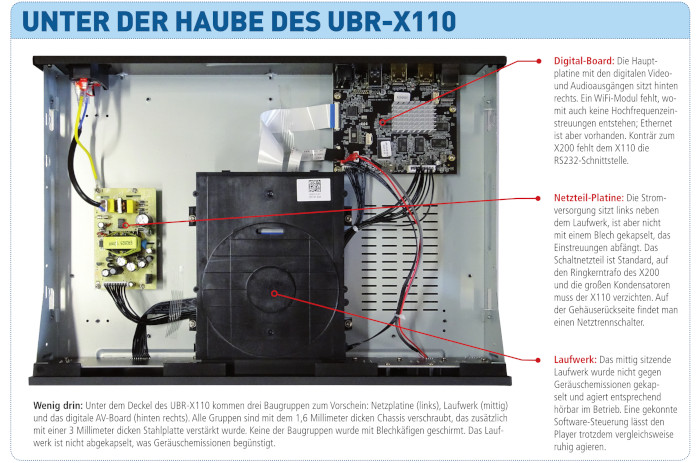 UNTER DER HAUBE DES UBR-X110

Digital-Board: Die Hauptplatine mit den digitalen Video- und Audioausgängen sitzt hinten rechts. Ein WiFi-Modul fehlt, womit auch keine Hochfrequenzeinstreuungen entstehen; Ethernet ist aber vorhanden. Konträr zum X200 fehlt dem X110 die RS232-Schnittstelle.

Netzteil-Platine: Die Stromversorgung sitzt links neben dem Laufwerk, ist aber nicht mit einem Blech gekapselt, das Einstreuungen abfängt. Das Schaltnetzteil ist Standard, auf den Ringkerntrafo des X200 und die großen Kondensatoren muss der X110 verzichten. Auf der Gehäuserückseite findet man einen Netztrennschalter.

Laufwerk: Das mittig sitzende Laufwerk wurde nicht gegen Geräuschemissionen gekapselt und agiert entsprechend hörbar im Betrieb. Eine gekonnte Software-Steuerung lässt den Player trotzdem vergleichsweise ruhig agieren.

Wenig drin: Unter dem Deckel des UBR-X110 kommen drei Baugruppen zum Vorschein: Netzplatine (links), Laufwerk (mittig) und das digitale AV-Board (hinten rechts). Alle Gruppen sind mit dem 1,6 Millimeter dicken Chassis verschraubt, das zusätzlich mit einer 3 Millimeter dicken Stahlplatte verstärkt wurde. Keine der Baugruppen wurde mit Blechkäfigen geschirmt. Das Laufwerk ist nicht abgekapselt, was Geräuschemissionen begünstigt.