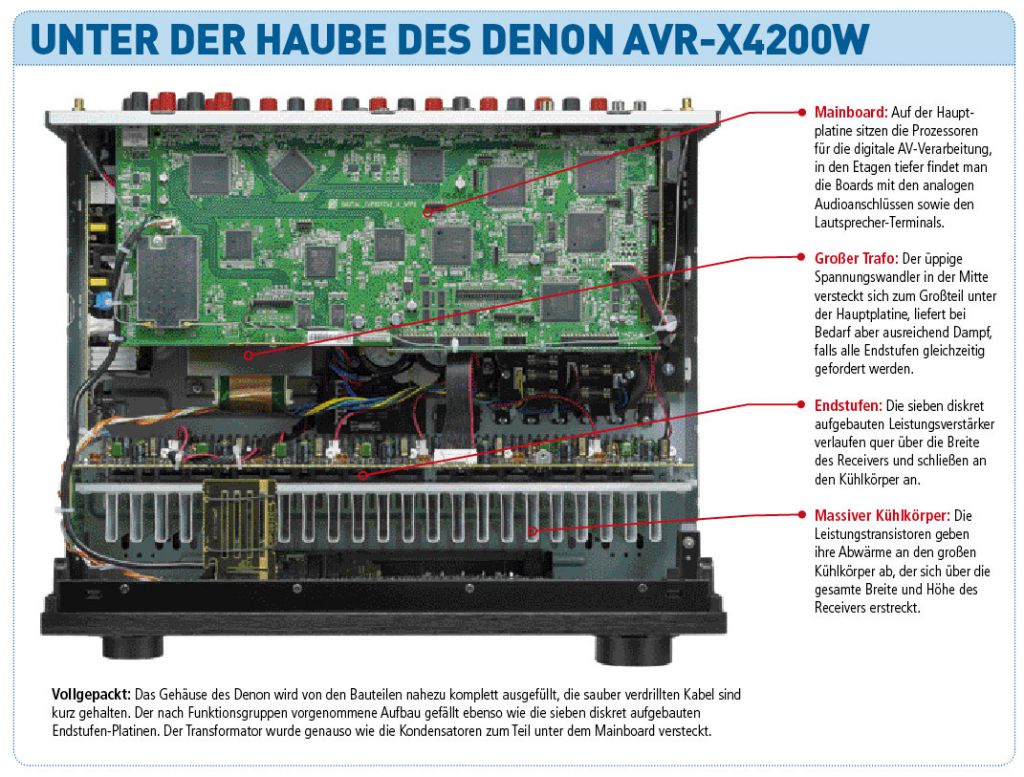 UNTER DER HAUBE DES DENON AVR-X4200W

Mainboard: Auf der Hauptplatine sitzen die Prozessoren für die digitale AV-Verarbeitung, in den Etagen tiefer findet man die Boards mit den analogen Audioanschlüssen sowie den Lautsprecher-Terminals.

Großer Trafo: Der üppige Spannungswandler in der Mitte versteckt sich zum Großteil unter der Hauptplatine, liefert bei Bedarf aber ausreichend Dampf, falls alle Endstufen gleichzeitig gefordert werden.

Endstufen: Die sieben diskret aufgebauten Leistungsverstärker verlaufen quer über die Breite des Receivers und schließen an den Kühlkörper an.

Massiver Kühlkörper: Die Leistungstransistoren geben ihre Abwärme an den großen Kühlkörper ab, der sich über die gesamte Breite und Höhe des Receivers erstreckt.

Vollgepackt: Das Gehäuse des Denon wird von den Bauteilen nahezu komplett ausgefüllt, die sauber verdrillten Kabel sind kurz gehalten. Der nach Funktionsgruppen vorgenommene Aufbau gefällt ebenso wie die sieben diskret aufgebauten Endstufen-Platinen. Der Transformator wurde genauso wie die Kondensatoren zum Teil unter dem Mainboard versteckt.